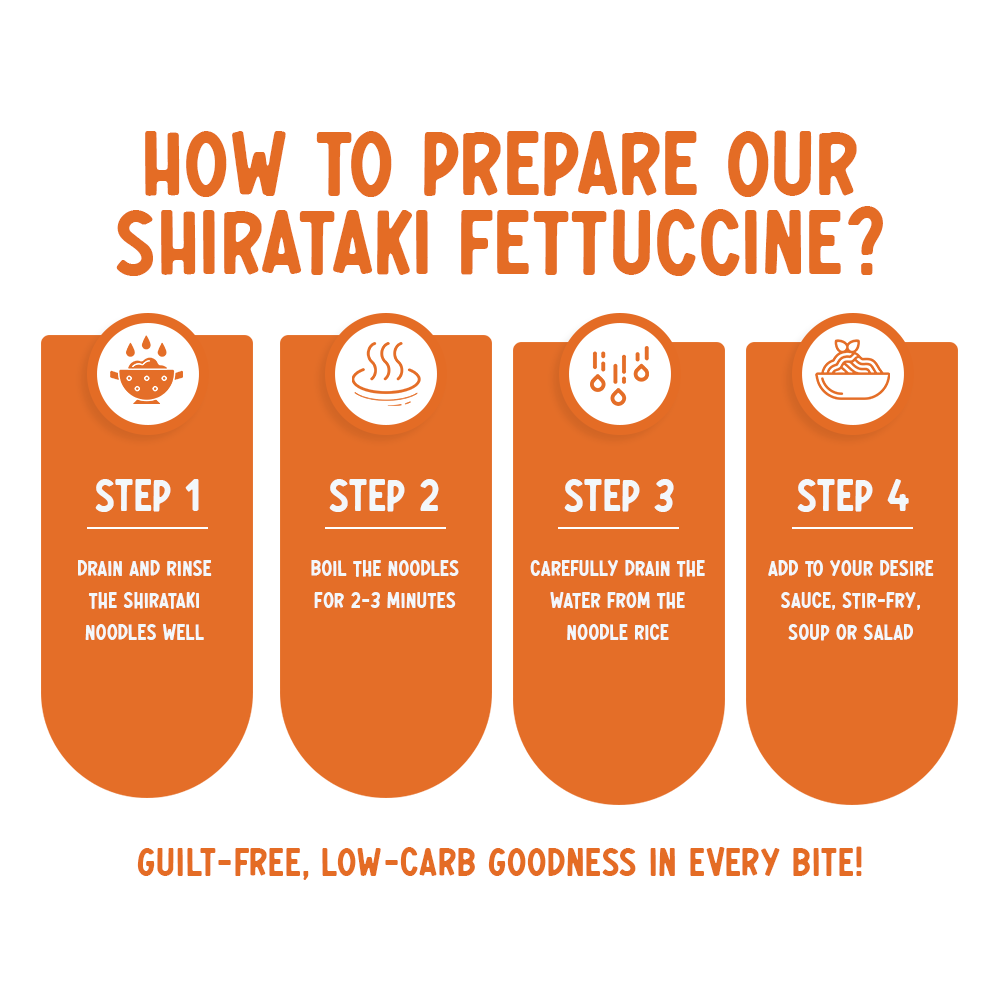 HOW TO PREPARE OUR SHIRATAKI FETTUCCINE?

STEP 1

DRAIN AND RINSE THE SHIRATAKI NOODLES WELL

STEP 2

BOIL THE NOODLES FOR 2-3 MINUTES

STEP 3

CAREFULLY DRAIN THE WATER FROM THE NOODLE RICE

STEP 4

ADD TO YOUR DESIRE SAUCE, STIR-FRY, SOUP OR SALAD

GUILT-FREE, LOW-CARB GOODNESS IN EVERY BITE!